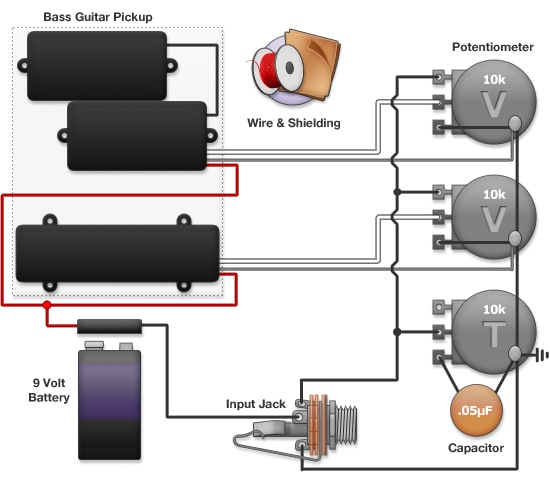 Bass Guitar Pickup

Wire & Shielding

Potentiometer

10k

V

10k

V

10k

T

9 Volt Battery

Input Jack

.05µF

Capacitor